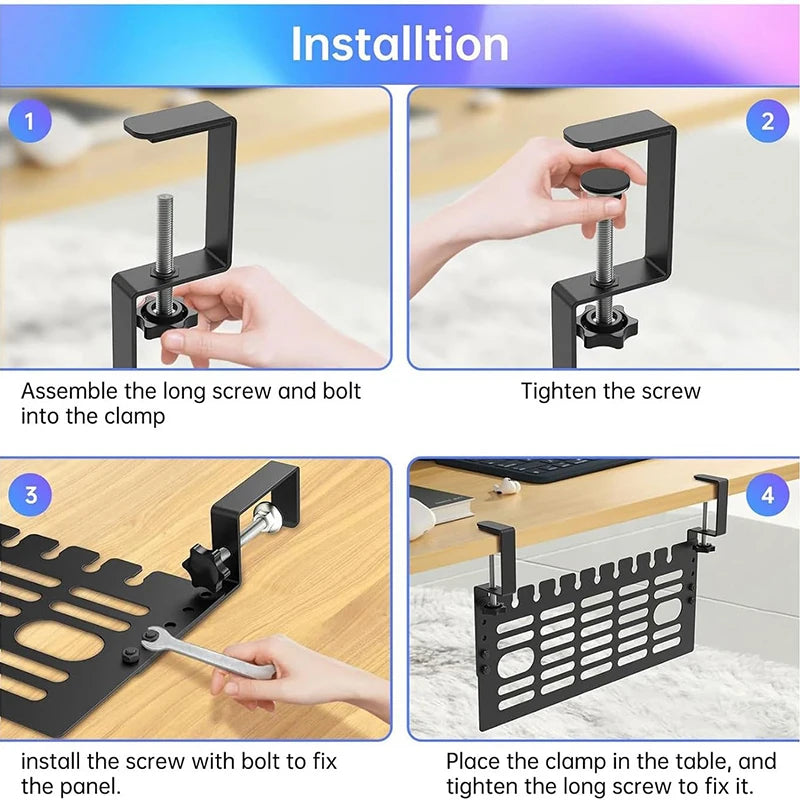 Installtion

1

Assemble the long screw and bolt into the clamp

2

Tighten the screw

3

install the screw with bolt to fix the panel.

4

Place the clamp in the table, and tighten the long screw to fix it.