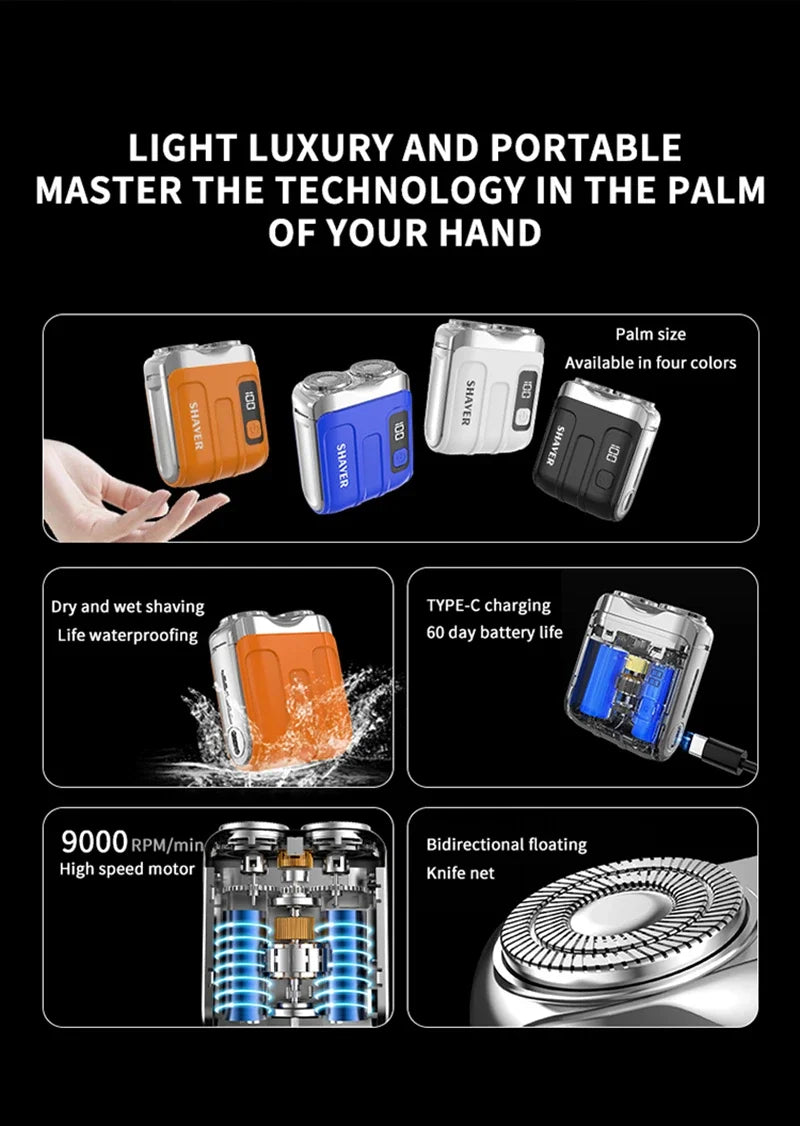 LIGHT LUXURY AND PORTABLE
MASTER THE TECHNOLOGY IN THE PALM OF YOUR HAND

Palm size
Available in four colors

SHAVER
100
SHAVER
100
SHAVER
100
SHAVER
100

Dry and wet shaving
Life waterproofing

TYPE-C charging
60 day battery life

9000 RPM/min
High speed motor

Bidirectional floating
Knife net